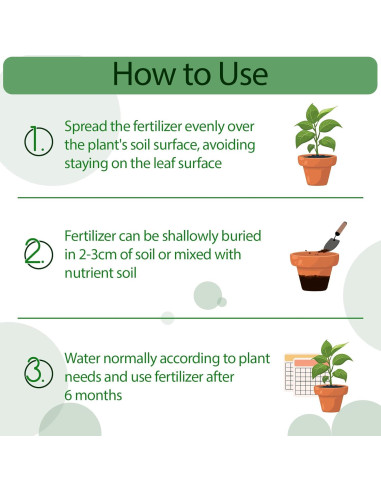 How to Use

1. Spread the fertilizer evenly over the plant's soil surface, avoiding staying on the leaf surface

2. Fertilizer can be shallowly buried in 2-3cm of soil or mixed with nutrient soil

3. Water normally according to plant needs and use fertilizer after 6 months