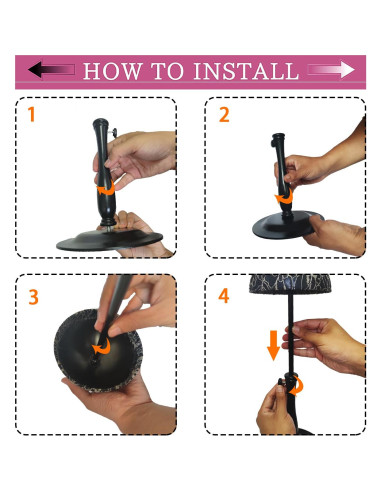 HOW TO INSTALL

1

2

3

4