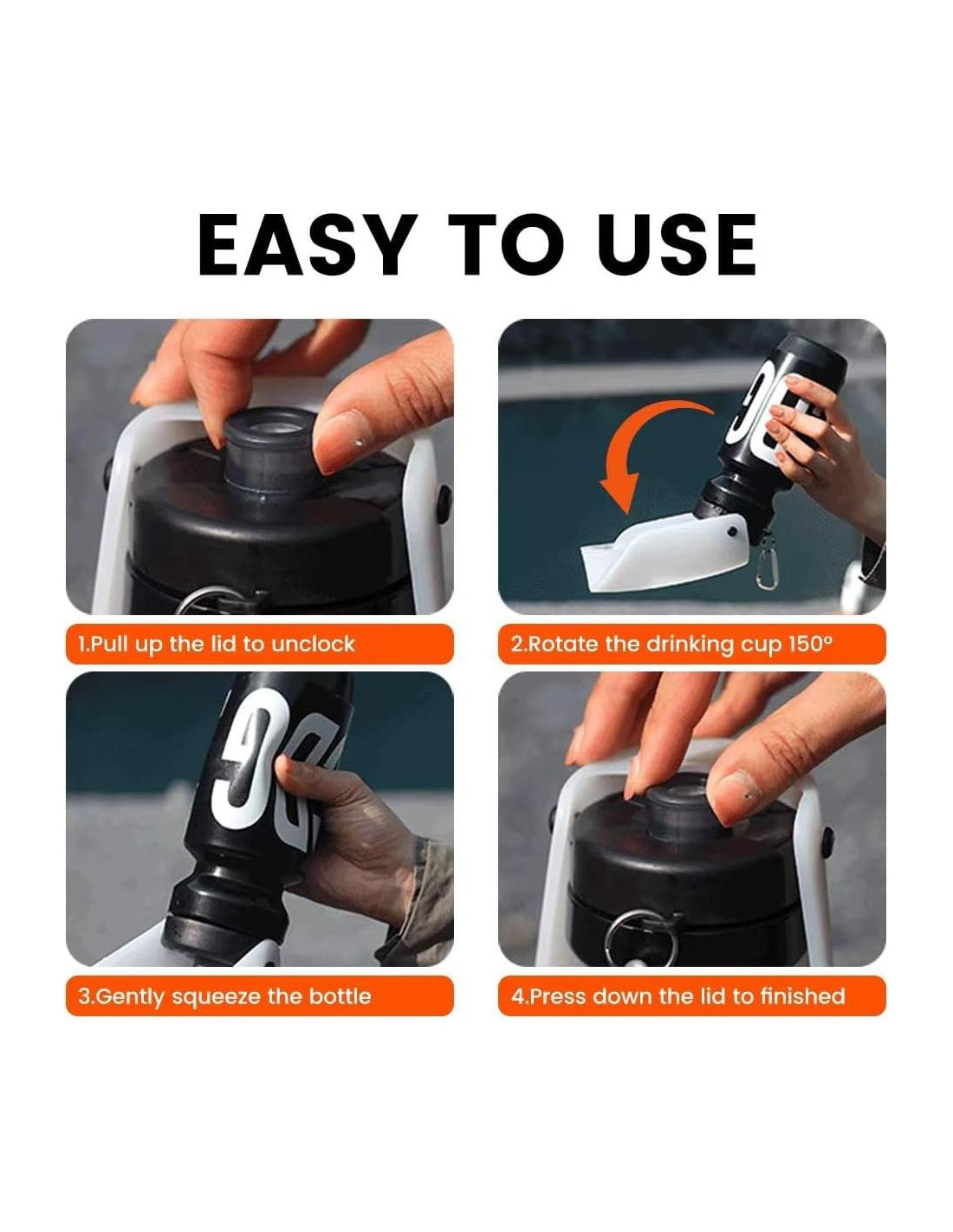 EASY TO USE

1.Pull up the lid to unclock

2.Rotate the drinking cup 150°

3.Gently squeeze the bottle

4.Press down the lid to finished