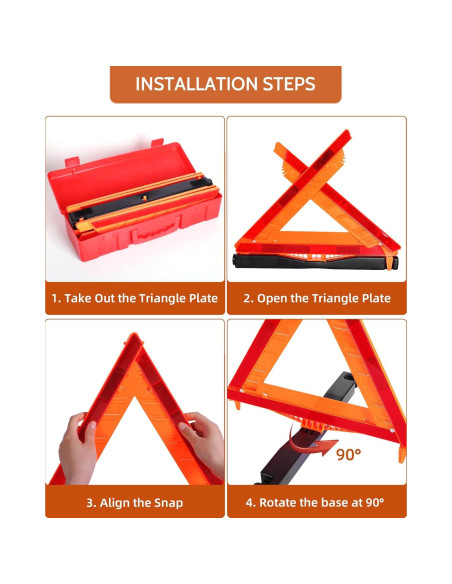 INSTALLATION STEPS

1. Take Out the Triangle Plate

2. Open the Triangle Plate

3. Align the Snap

90°

4. Rotate the base at 90°