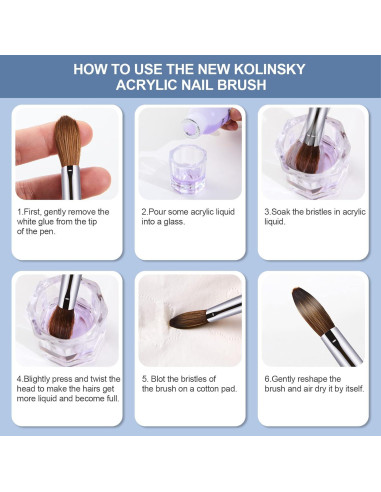 HOW TO USE THE NEW KOLINSKY ACRYLIC NAIL BRUSH

1.First, gently remove the white glue from the tip of the pen.

2.Pour some acrylic liquid into a glass.

3.Soak the bristles in acrylic liquid.

4.Blightly press and twist the head to make the hairs get more liquid and become full.

5. Blot the bristles of the brush on a cotton pad.

6.Gently reshape the brush and air dry it by itself.