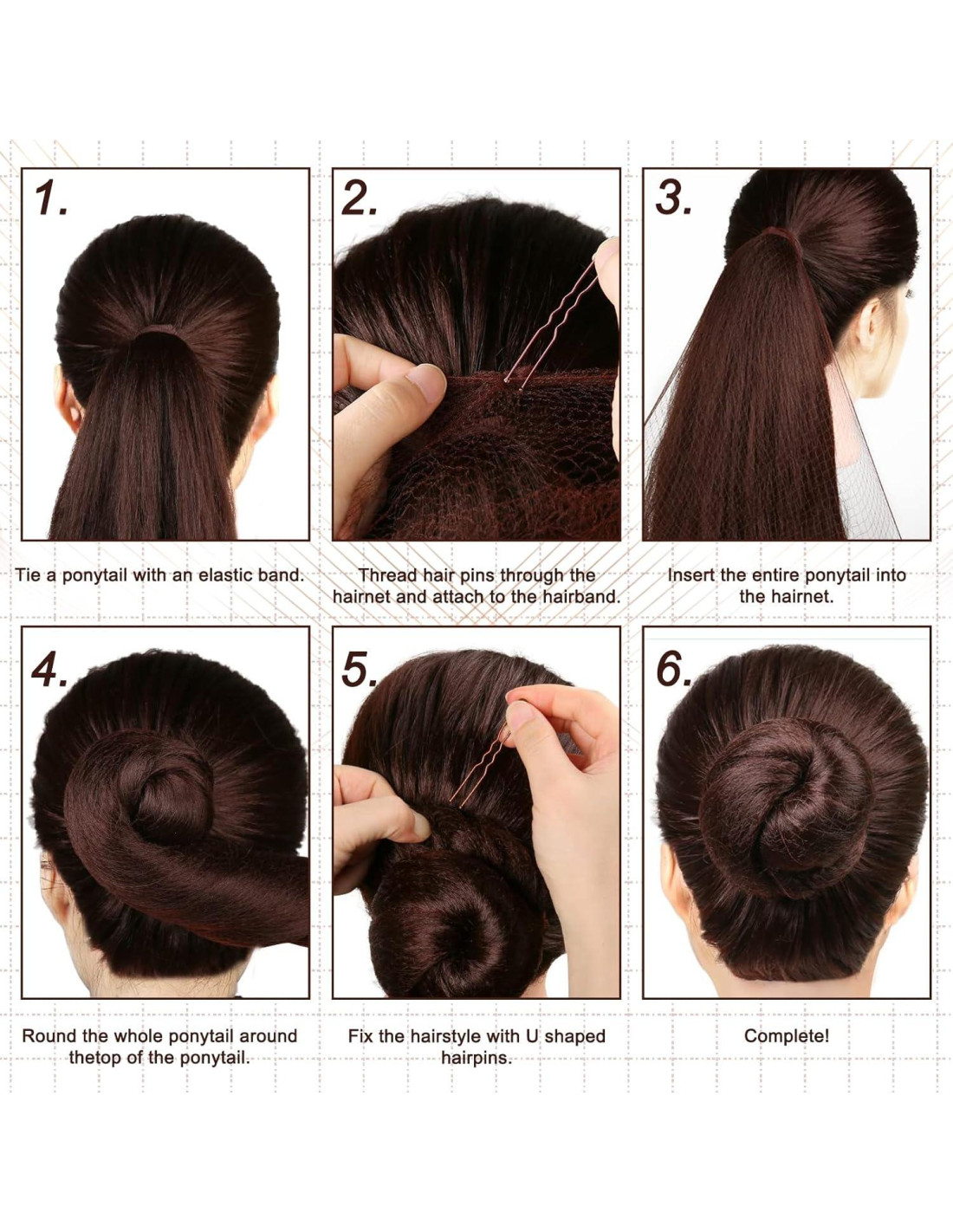 1.

Tie a ponytail with an elastic band.

2.

Thread hair pins through the hairnet and attach to the hairband.

3.

Insert the entire ponytail into the hairnet.

4.

Round the whole ponytail around thetop of the ponytail.

5.

Fix the hairstyle with U shaped hairpins.

6.

Complete!