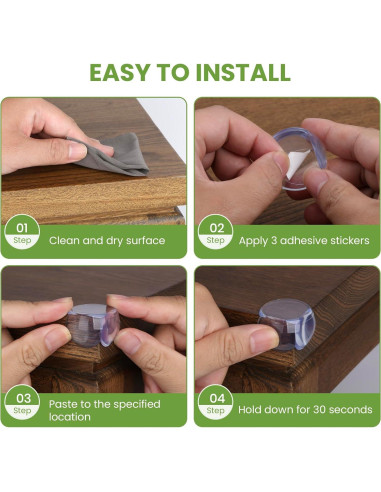 EASY TO INSTALL

01
Step
Clean and dry surface

02
Step
Apply 3 adhesive stickers

03
Step
Paste to the specified location

04
Step
Hold down for 30 seconds