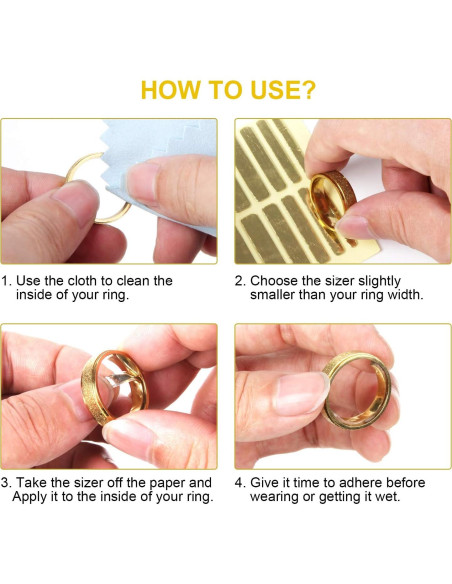 HOW TO USE?

1. Use the cloth to clean the inside of your ring.

2. Choose the sizer slightly smaller than your ring width.

3. Take the sizer off the paper and Apply it to the inside of your ring.

4. Give it time to adhere before wearing or getting it wet.