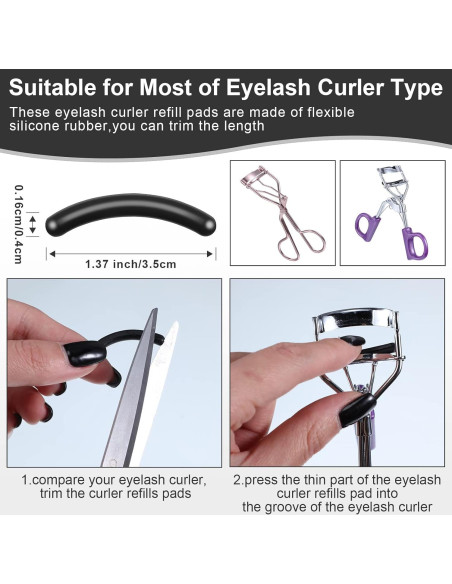 Suitable for Most of Eyelash Curler Type

These eyelash curler refill pads are made of flexible silicone rubber,you can trim the length

0.16cm/0.4cm

1.37 inch/3.5cm

1.compare your eyelash curler, trim the curler refills pads

2.press the thin part of the eyelash curler refills pad into the groove of the eyelash curler