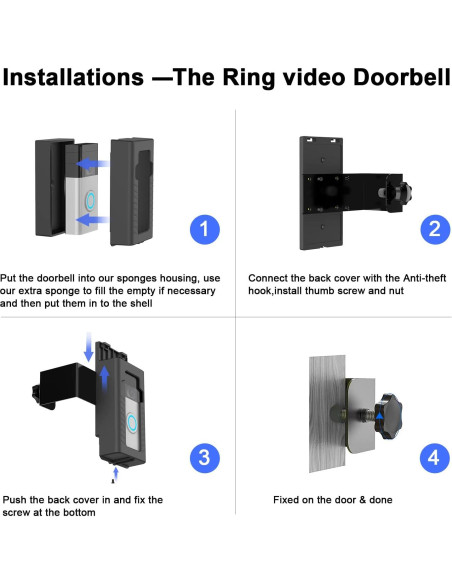 Installations —The Ring video Doorbell

1

Put the doorbell into our sponges housing, use our extra sponge to fill the empty if necessary and then put them in to the shell

2

Connect the back cover with the Anti-theft hook,install thumb screw and nut

3

Push the back cover in and fix the screw at the bottom

4

Fixed on the door & done