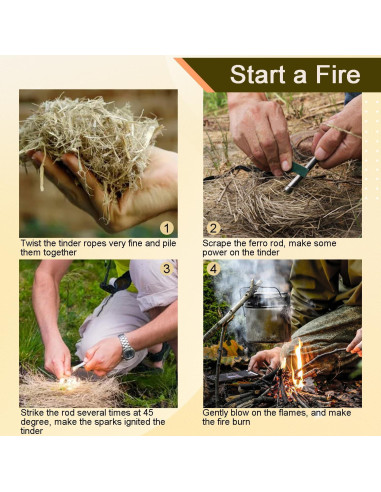 Start a Fire

1
Twist the tinder ropes very fine and pile them together

2
Scrape the ferro rod, make some power on the tinder

3
Strike the rod several times at 45 degree, make the sparks ignited the tinder

4
Gently blow on the flames, and make the fire burn