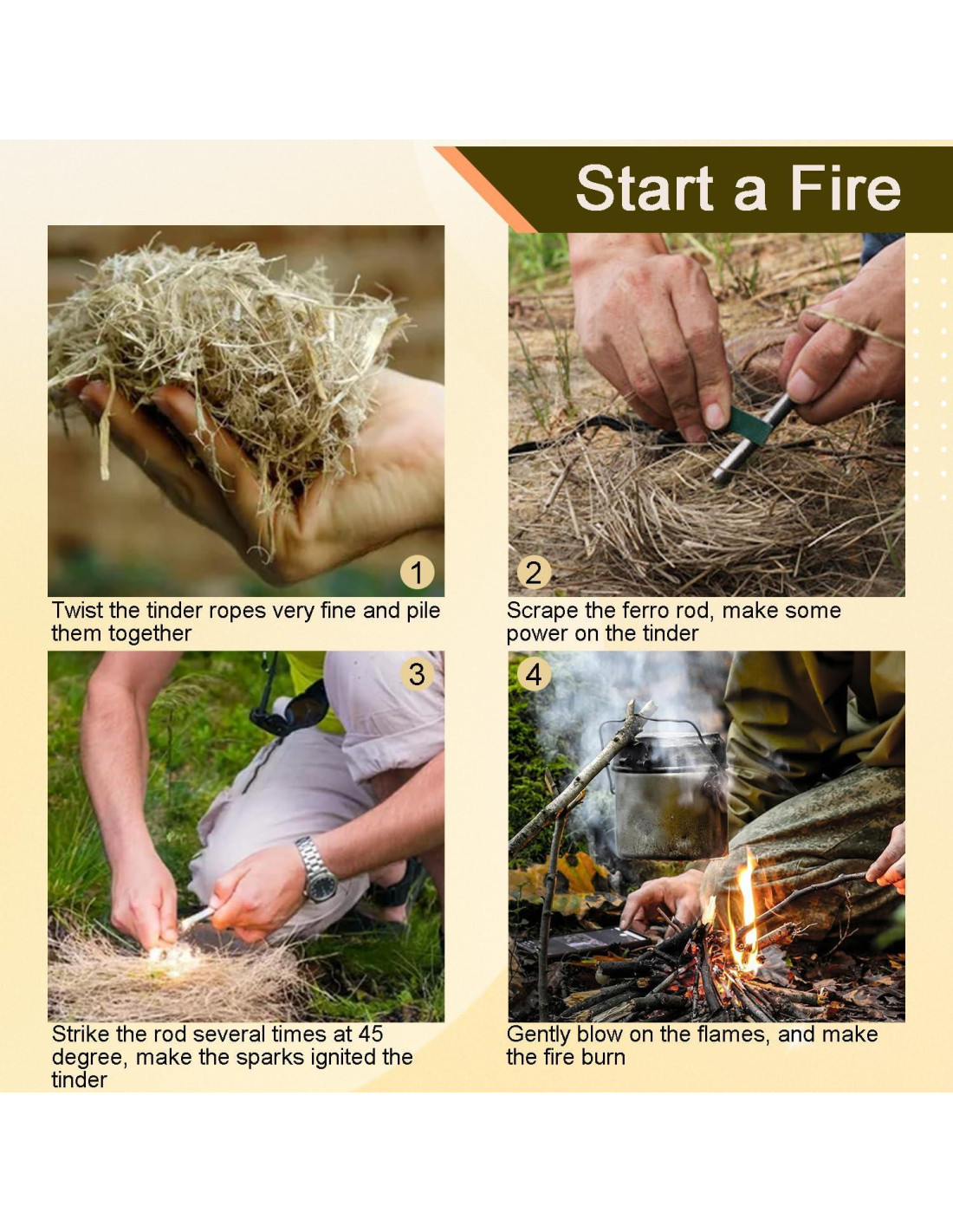 Start a Fire

1
Twist the tinder ropes very fine and pile them together

2
Scrape the ferro rod, make some power on the tinder

3
Strike the rod several times at 45 degree, make the sparks ignited the tinder

4
Gently blow on the flames, and make the fire burn