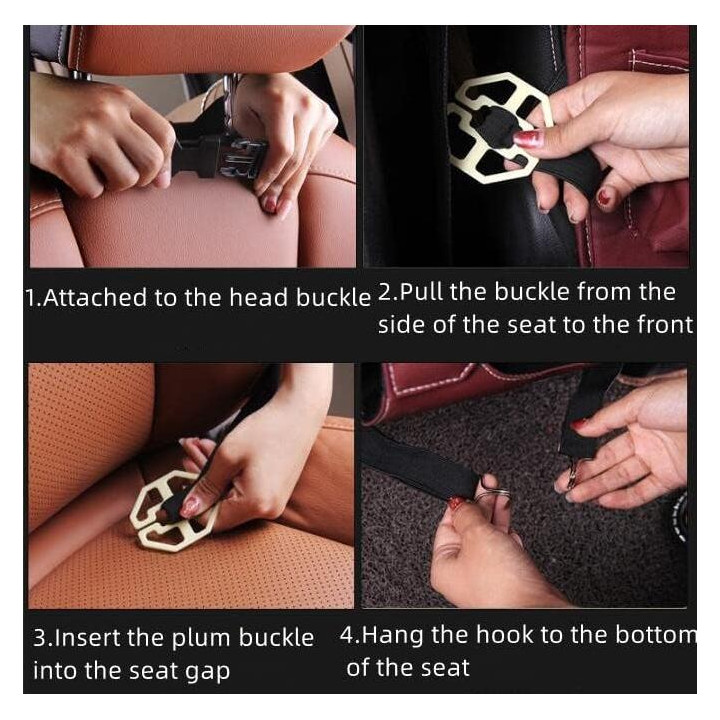 1.Attached to the head buckle

2.Pull the buckle from the side of the seat to the front

3.Insert the plum buckle into the seat gap

4.Hang the hook to the bottom of the seat