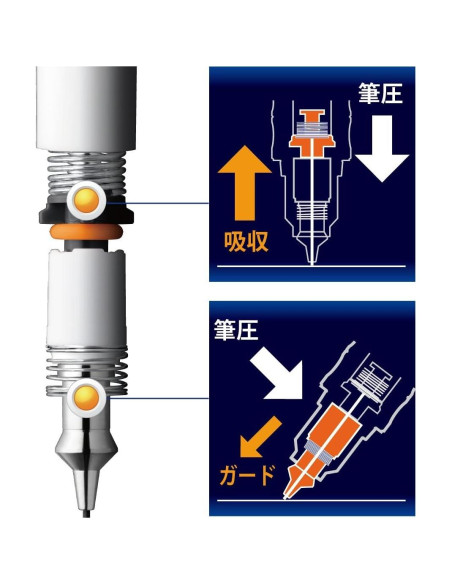 筆圧

吸収

筆圧

ガード