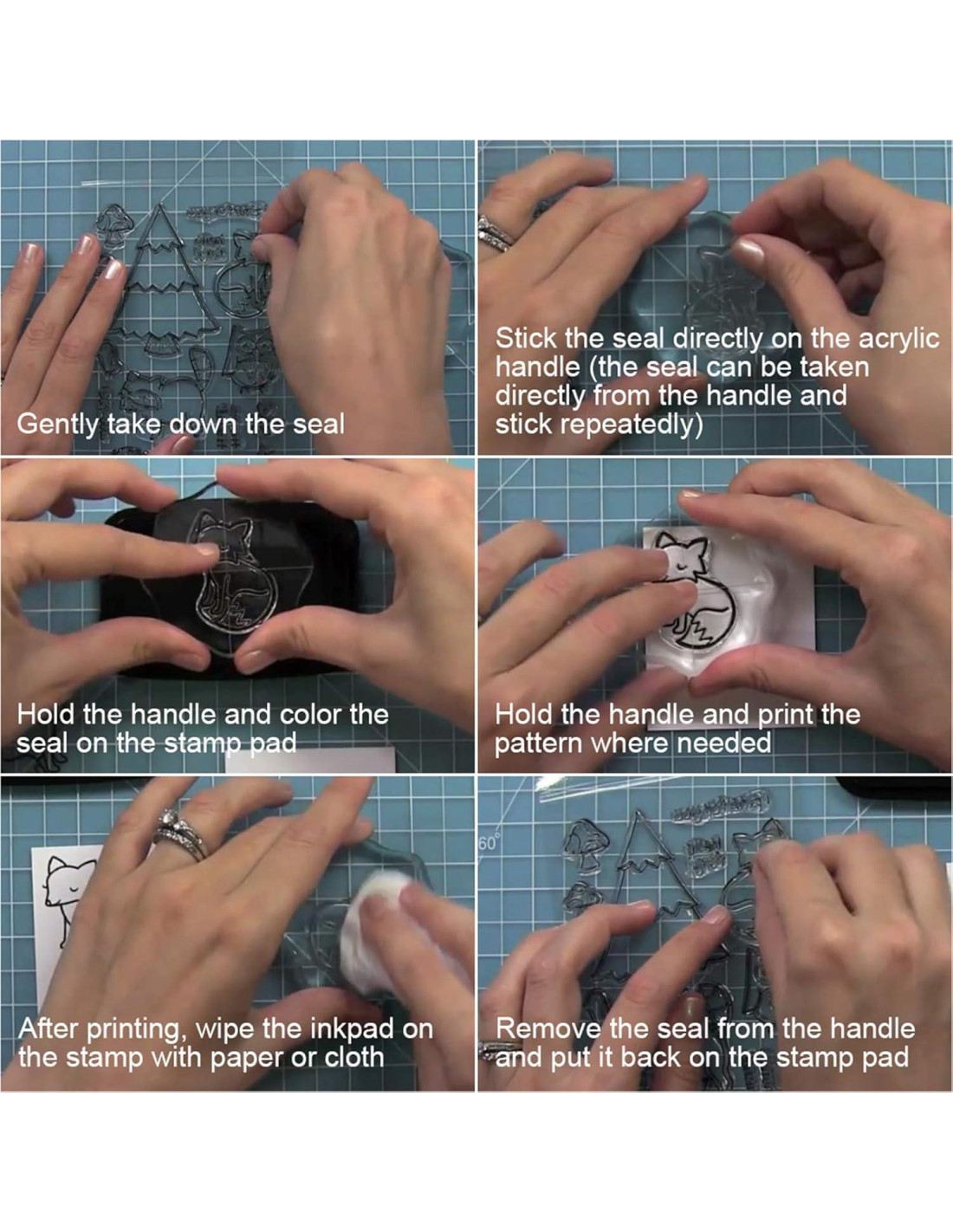 Gently take down the seal

Stick the seal directly on the acrylic handle (the seal can be taken directly from the handle and stick repeatedly)

Hold the handle and color the seal on the stamp pad

Hold the handle and print the pattern where needed

After printing, wipe the inkpad on the stamp with paper or cloth

60°

Remove the seal from the handle and put it back on the stamp pad