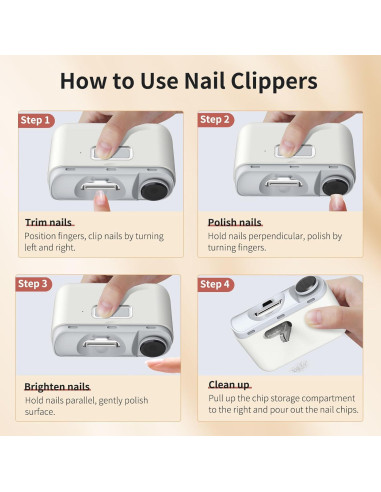 How to Use Nail Clippers

Step 1

Trim nails

Position fingers, clip nails by turning left and right.

Step 2

Polish nails

Hold nails perpendicular, polish by turning fingers.

Step 3

Brighten nails

Hold nails parallel, gently polish surface.

Step 4

Clean up

Pull up the chip storage compartment to the right and pour out the nail chips.