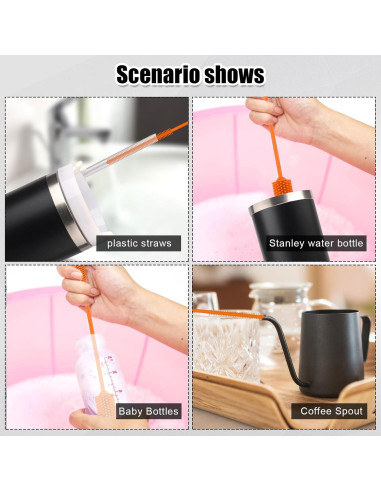 Scenario shows

plastic straws

Stanley water bottle

Baby Bottles

Coffee Spout