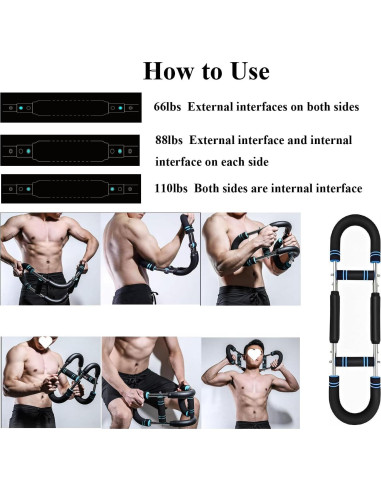 How to Use

66lbs External interfaces on both sides

88lbs External interface and internal interface on each side

110lbs Both sides are internal interface