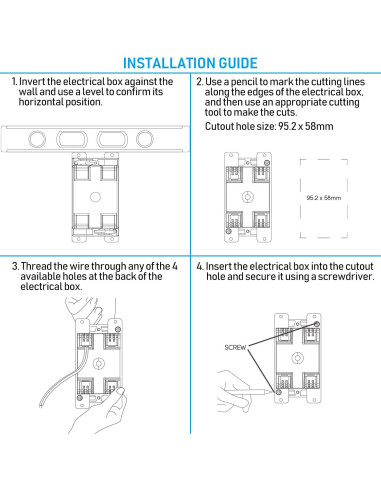 INSTALLATION GUIDE

1. Invert the electrical box against the wall and use a level to confirm its horizontal position.

2. Use a pencil to mark the cutting lines along the edges of the electrical box, and then use an appropriate cutting tool to make the cuts.

Cutout hole size: 95.2 x 58mm

95.2 x 58mm

3. Thread the wire through any of the 4 available holes at the back of the electrical box.

4. Insert the electrical box into the cutout hole and secure it using a screwdriver.

SCREW