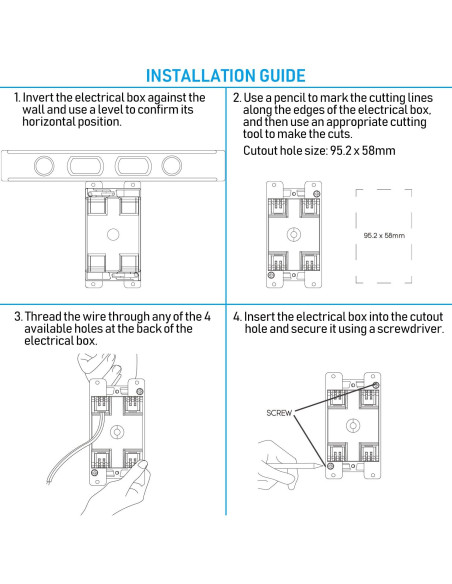 INSTALLATION GUIDE

1. Invert the electrical box against the wall and use a level to confirm its horizontal position.

2. Use a pencil to mark the cutting lines along the edges of the electrical box, and then use an appropriate cutting tool to make the cuts.

Cutout hole size: 95.2 x 58mm

95.2 x 58mm

3. Thread the wire through any of the 4 available holes at the back of the electrical box.

4. Insert the electrical box into the cutout hole and secure it using a screwdriver.

SCREW