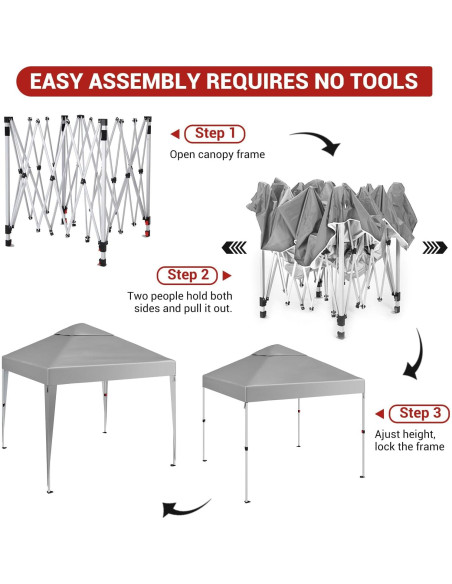 EASY ASSEMBLY REQUIRES NO TOOLS

Step 1
Open canopy frame

Step 2
Two people hold both sides and pull it out.

Step 3
Ajust height, lock the frame