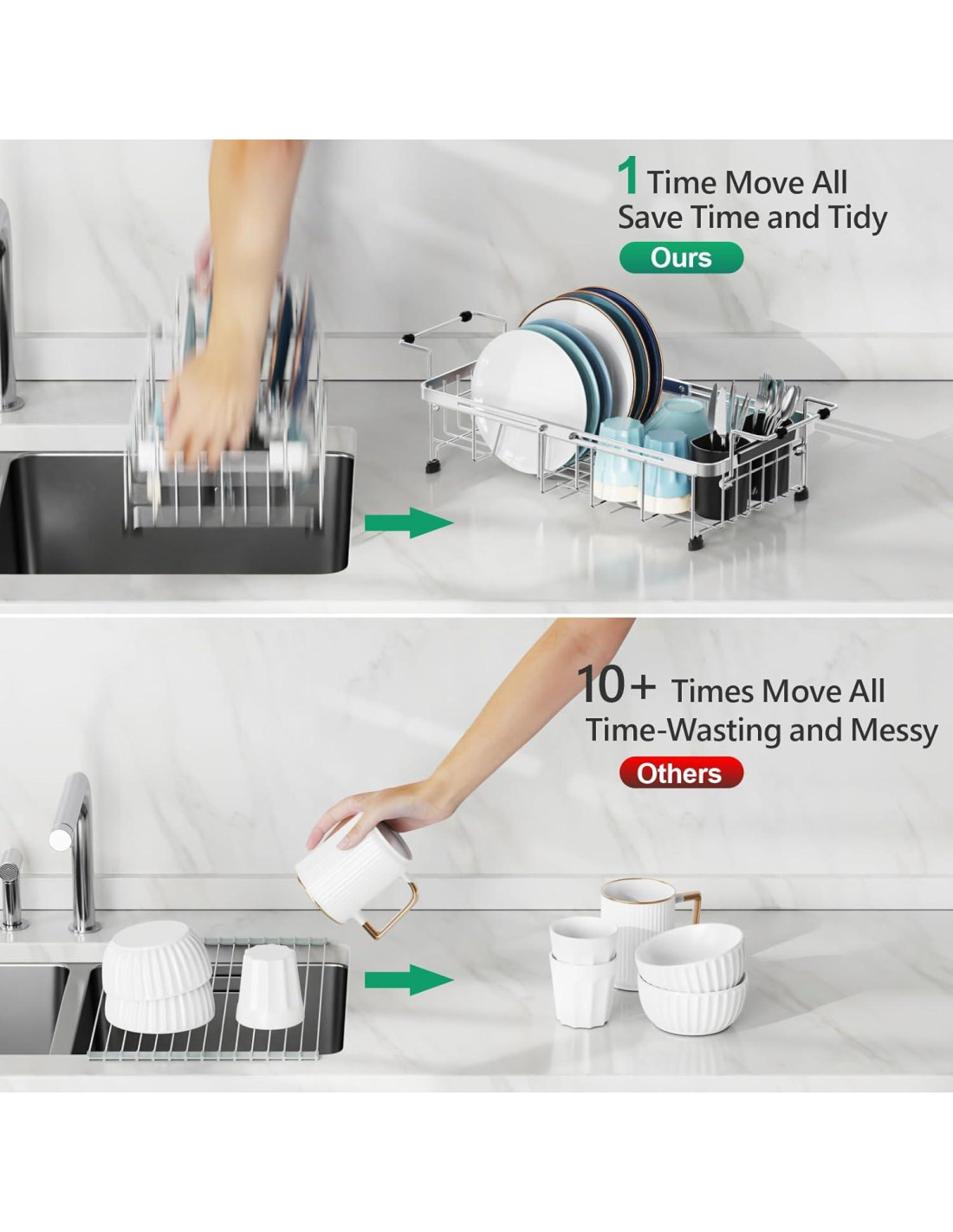 1 Time Move All
Save Time and Tidy
Ours

10+ Times Move All
Time-Wasting and Messy
Others