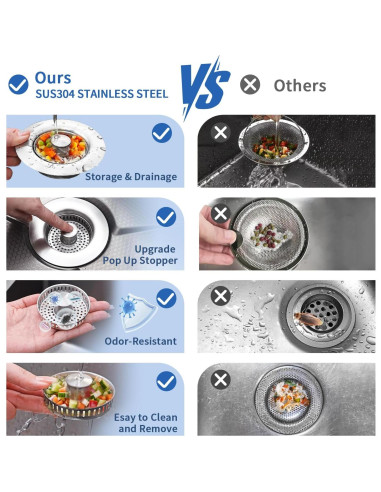 Ours
SUS304 STAINLESS STEEL

VS

Others

Storage & Drainage

Upgrade
Pop Up Stopper

Odor-Resistant

Esay to Clean
and Remove