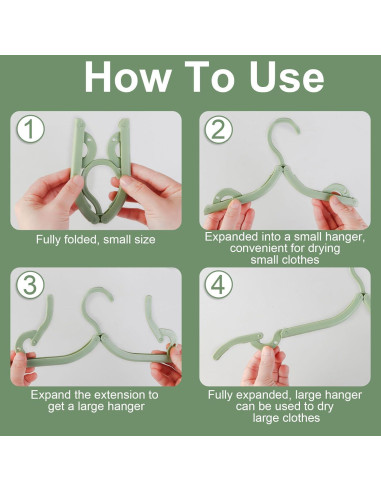 How To Use

1

Fully folded, small size

2

Expanded into a small hanger, convenient for drying small clothes

3

Expand the extension to get a large hanger

4

Fully expanded, large hanger can be used to dry large clothes