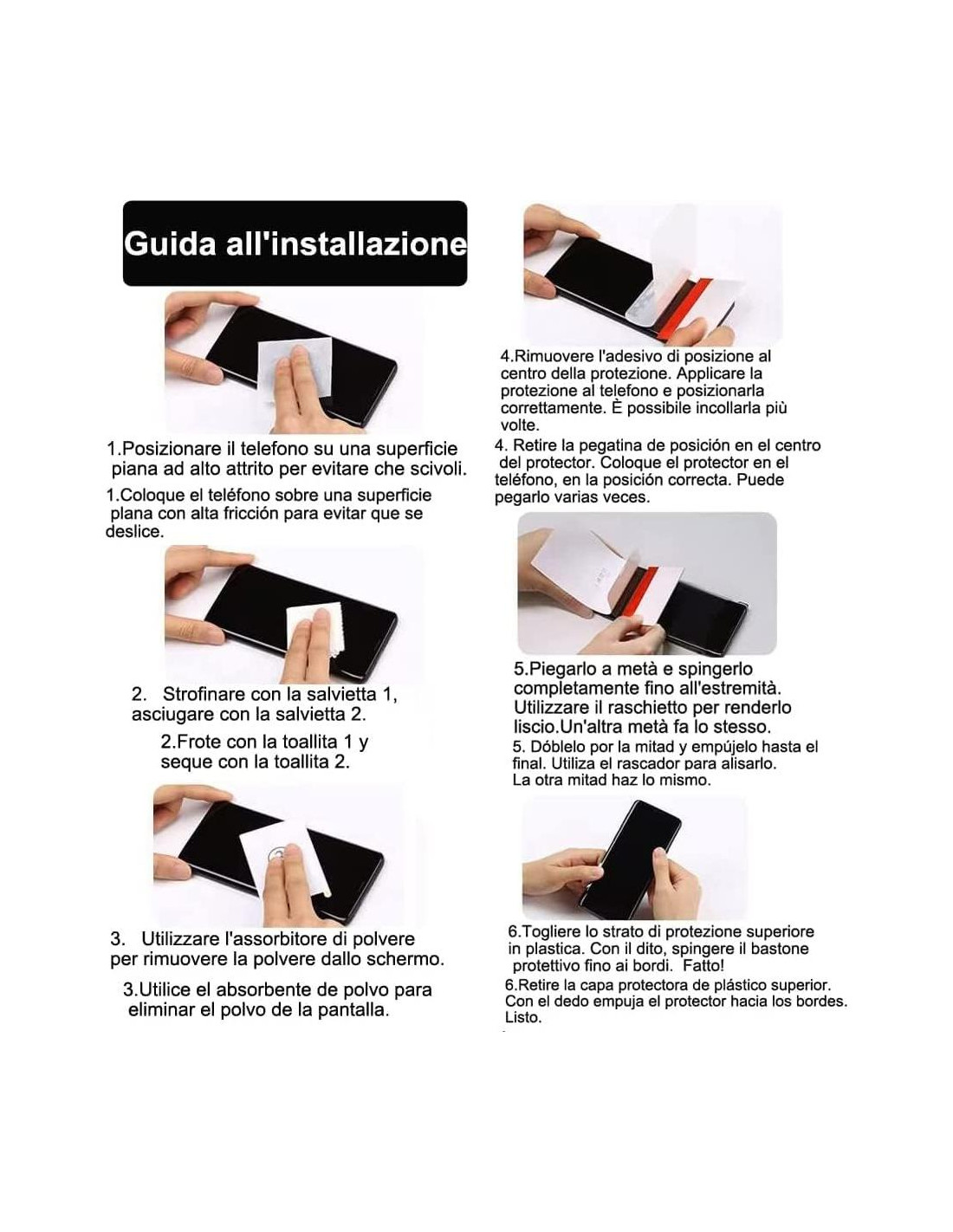 Guida all'installazione

1.Posizionare il telefono su una superficie piana ad alto attrito per evitare che scivoli.

1.Coloque el teléfono sobre una superficie plana con alta fricción para evitar que se deslice.

2. Strofinare con la salvietta 1, asciugare con la salvietta 2.

2.Frote con la toallita 1 y seque con la toallita 2.

3. Utilizzare l'assorbitore di polvere per rimuovere la polvere dallo schermo.

3.Utilice el absorbente de polvo para eliminar el polvo de la pantalla.

4.Rimuovere l'adesivo di posizione al centro della protezione. Applicare la protezione al telefono e posizionarla correttamente. È possibile incollarla più volte.

4. Retire la pegatina de posición en el centro del protector. Coloque el protector en el teléfono, en la posición correcta. Puede pegarlo varias veces.

5.Piegarlo a metà e spingerlo completamente fino all'estremità. Utilizzare il raschietto per renderlo liscio.Un'altra metà fa lo stesso.

5. Dóblelo por la mitad y empújelo hasta el final. Utiliza el rascador para alisarlo. La otra mitad haz lo mismo.

6.Togliere lo strato di protezione superiore in plastica. Con il dito, spingere il bastone protettivo fino ai bordi. Fatto!

6.Retire la capa protectora de plástico superior. Con el dedo empuja el protector hacia los bordes. Listo.