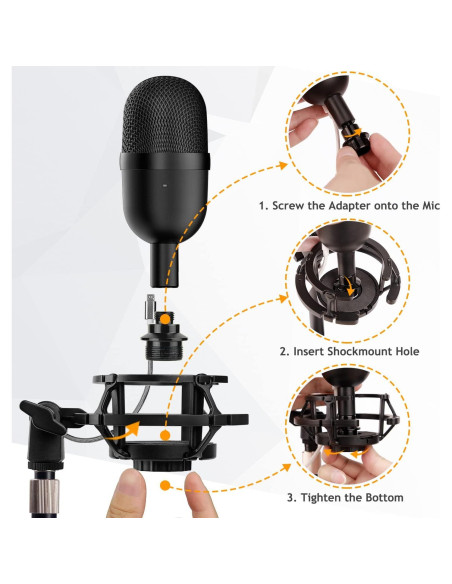 1. Screw the Adapter onto the Mic

2. Insert Shockmount Hole

3. Tighten the Bottom