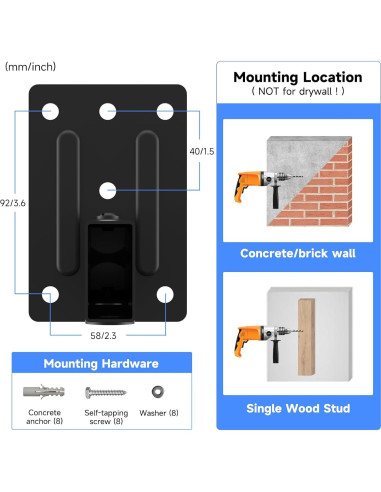 (mm/inch)

40/1.5

92/3.6

58/2.3

Mounting Hardware

Concrete anchor (8)

Self-tapping screw (8)

Washer (8)

Mounting Location
( NOT for drywall ! )

Concrete/brick wall

Single Wood Stud