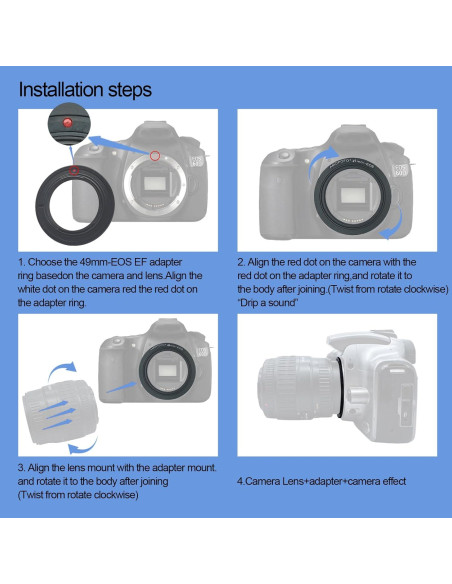 Installation steps

1. Choose the 49mm-EOS EF adapter ring basedon the camera and lens.Align the white dot on the camera red the red dot on the adapter ring.

2. Align the red dot on the camera with the red dot on the adapter ring,and rotate it to the body after joining.(Twist from rotate clockwise) "Drip a sound"

3. Align the lens mount with the adapter mount. and rotate it to the body after joining (Twist from rotate clockwise)

4.Camera Lens+adapter+camera effect