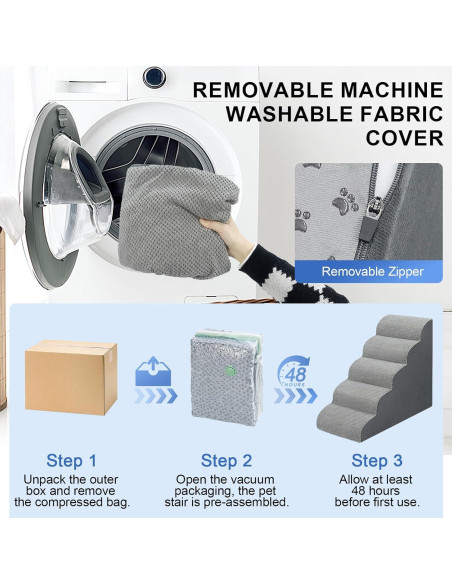 REMOVABLE MACHINE WASHABLE FABRIC COVER

Removable Zipper

48 HOURS

Step 1
Unpack the outer box and remove the compressed bag.

Step 2
Open the vacuum packaging, the pet stair is pre-assembled.

Step 3
Allow at least 48 hours before first use.