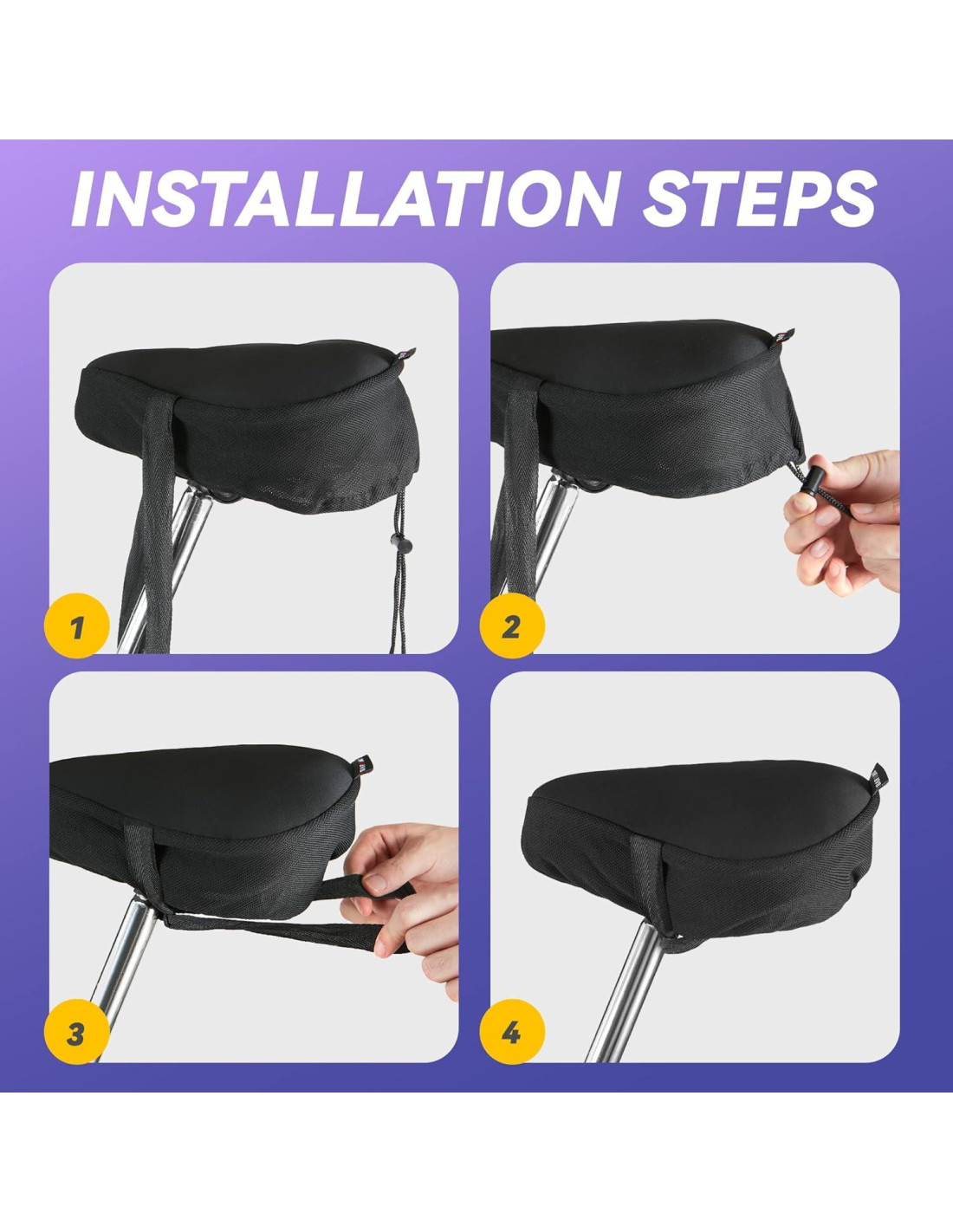 INSTALLATION STEPS

1

2

3

4