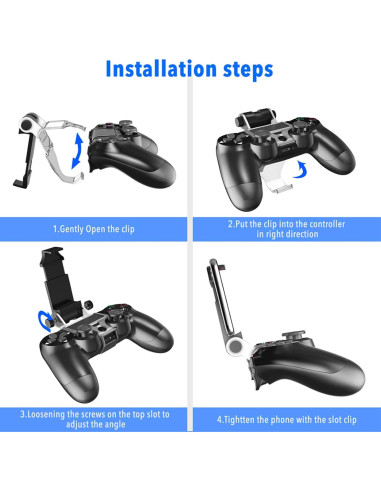 Installation steps

1.Gently Open the clip

2.Put the clip into the controller in right direction

3.Loosening the screws on the top slot to adjust the angle

4.Tightten the phone with the slot clip