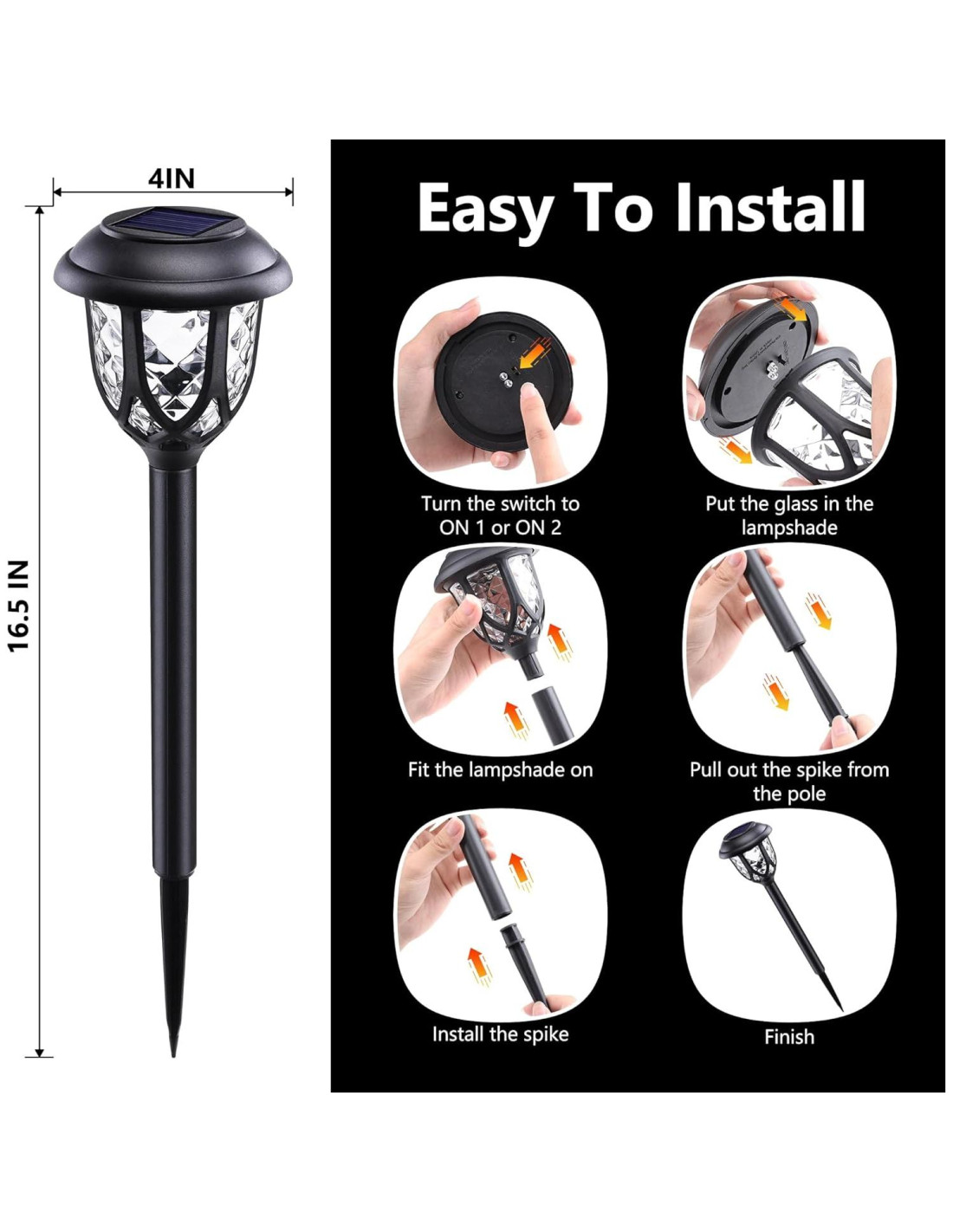 4IN

16.5 IN

Easy To Install

Turn the switch to ON 1 or ON 2

Put the glass in the lampshade

Fit the lampshade on

Pull out the spike from the pole

Install the spike

Finish