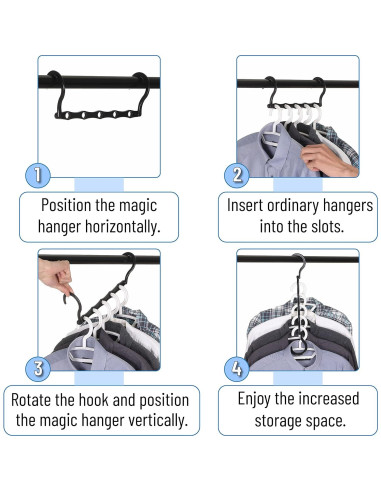 1
Position the magic hanger horizontally.

2
Insert ordinary hangers into the slots.

3
Rotate the hook and position the magic hanger vertically.

4
Enjoy the increased storage space.