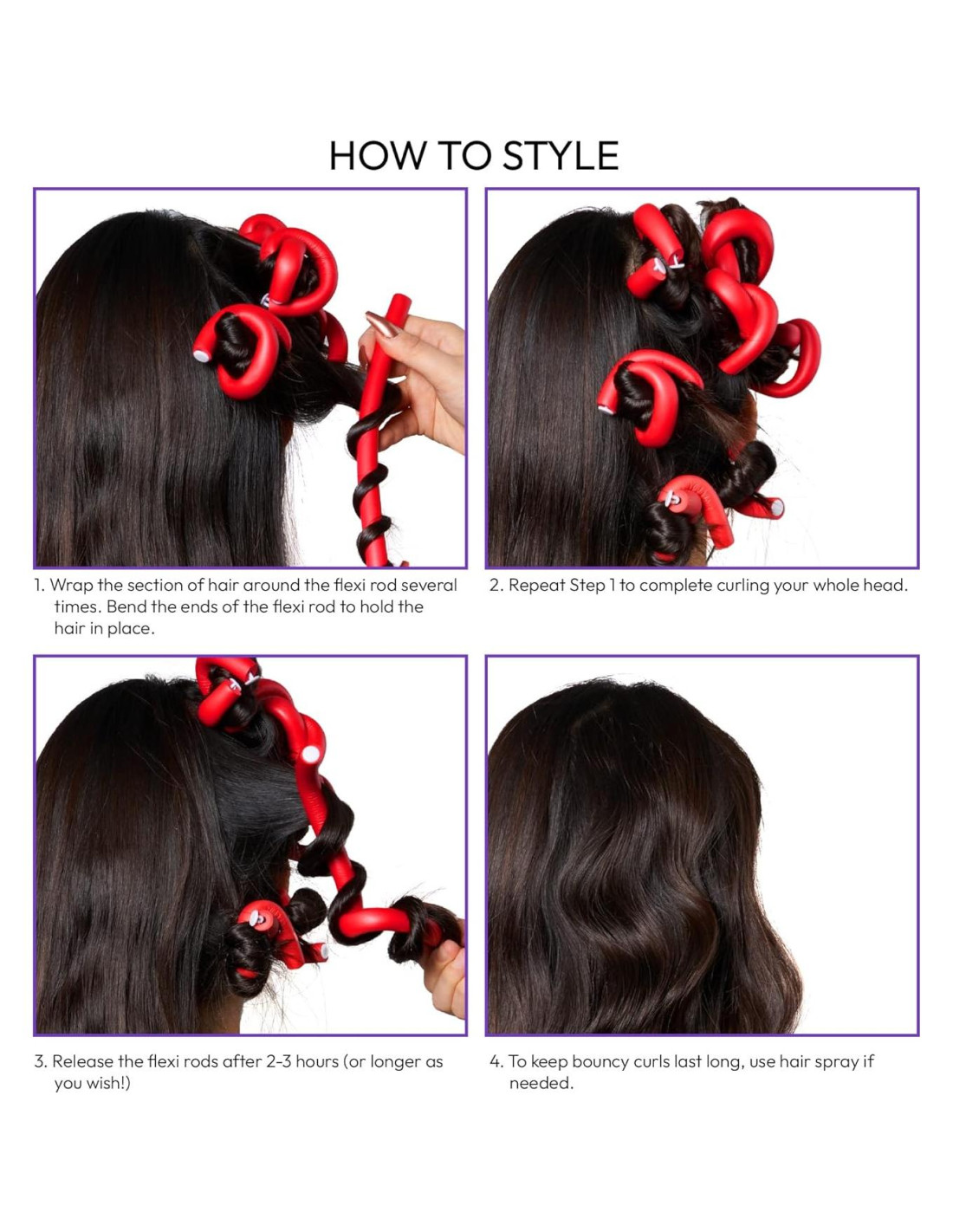 HOW TO STYLE

1. Wrap the section of hair around the flexi rod several times. Bend the ends of the flexi rod to hold the hair in place.

2. Repeat Step 1 to complete curling your whole head.

3. Release the flexi rods after 2-3 hours (or longer as you wish!)

4. To keep bouncy curls last long, use hair spray if needed.