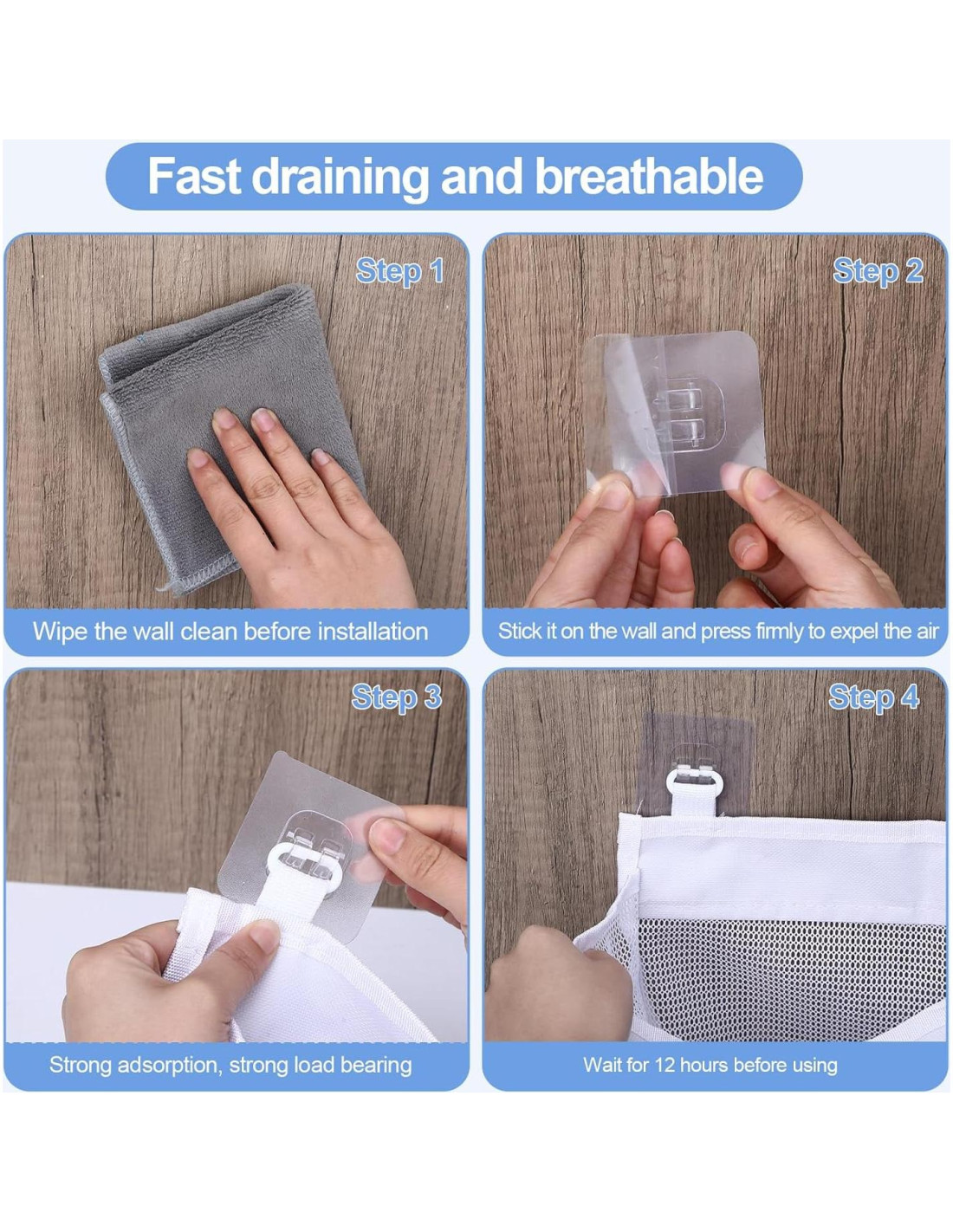 Fast draining and breathable

Step 1

Wipe the wall clean before installation

Step 2

Stick it on the wall and press firmly to expel the air

Step 3

Strong adsorption, strong load bearing

Step 4

Wait for 12 hours before using