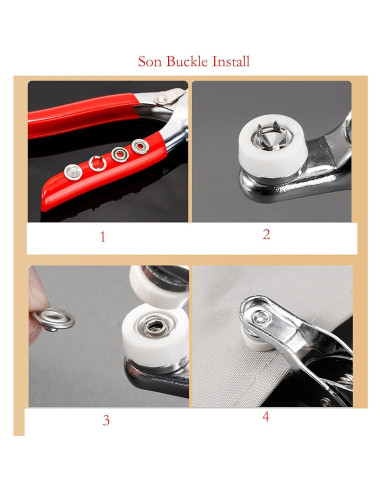 Son Buckle Install

1

2

3

4