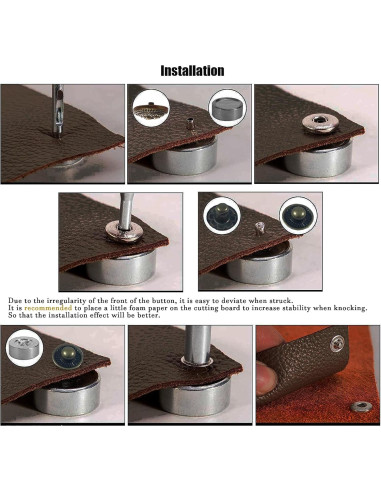 Installation

Due to the irregularity of the front of the button, it is easy to deviate when struck.
It is recommended to place a little foam paper on the cutting board to increase stability when knocking.
So that the installation effect will be better.