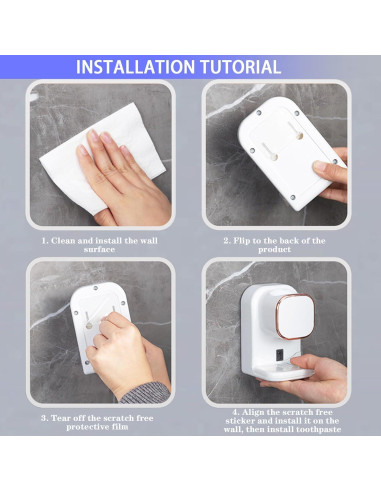 INSTALLATION TUTORIAL

1. Clean and install the wall surface

2. Flip to the back of the product

3. Tear off the scratch free protective film

4. Align the scratch free sticker and install it on the wall, then install toothpaste