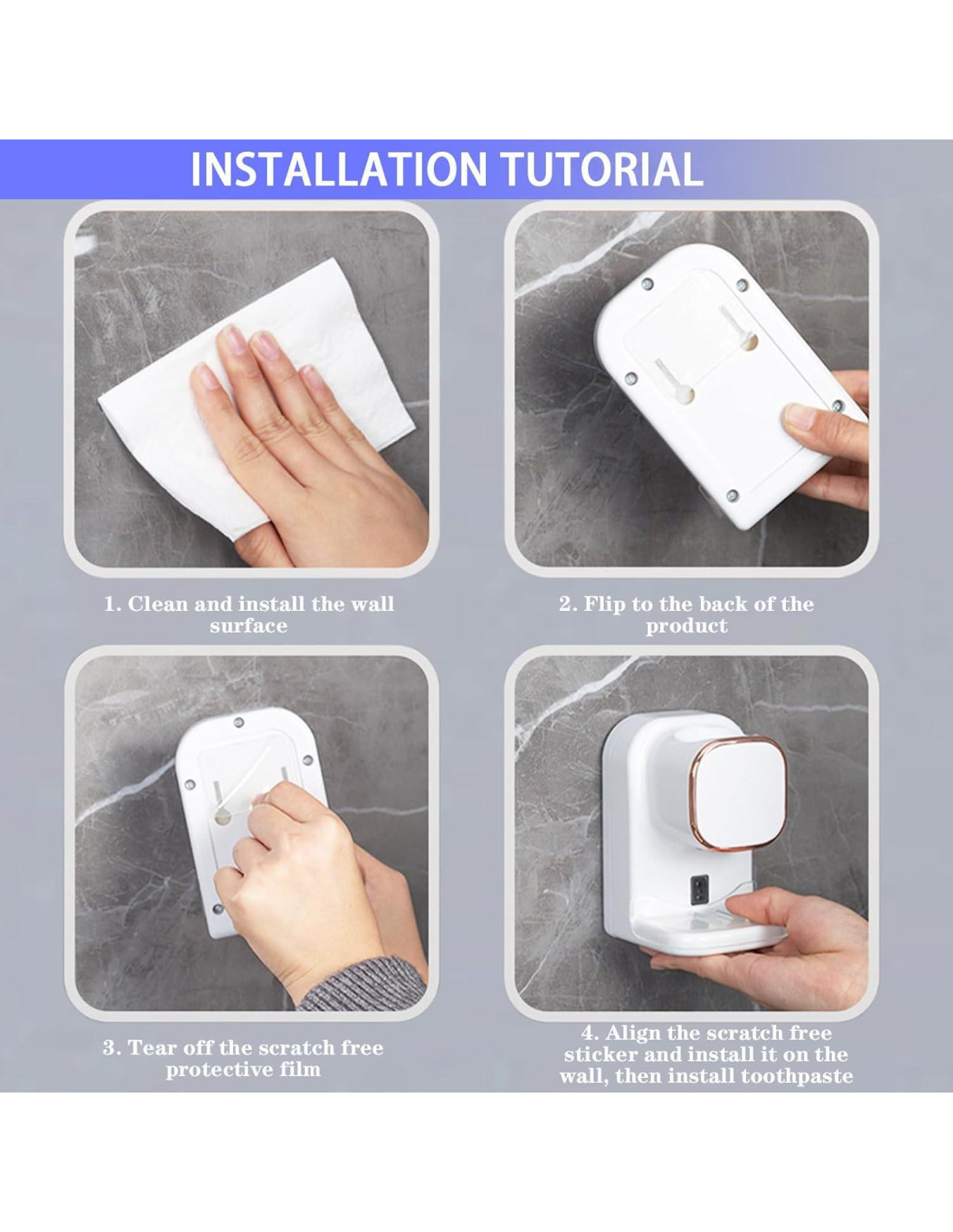 INSTALLATION TUTORIAL

1. Clean and install the wall surface

2. Flip to the back of the product

3. Tear off the scratch free protective film

4. Align the scratch free sticker and install it on the wall, then install toothpaste