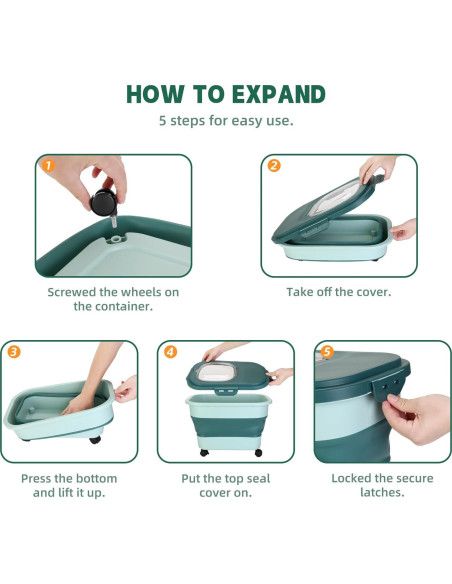 HOW TO EXPAND

5 steps for easy use.

1

Screwed the wheels on the container.

2

Take off the cover.

3

Press the bottom and lift it up.

4

Put the top seal cover on.

5

Locked the secure latches.