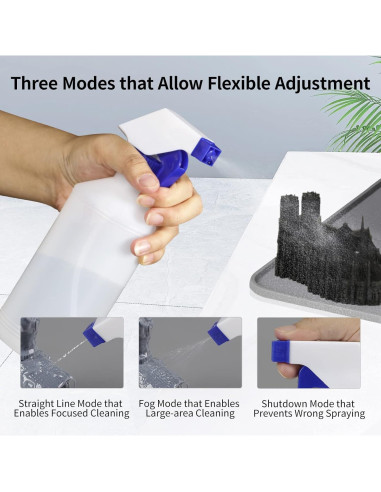 Three Modes that Allow Flexible Adjustment

Straight Line Mode that Enables Focused Cleaning

Fog Mode that Enables Large-area Cleaning

Shutdown Mode that Prevents Wrong Spraying