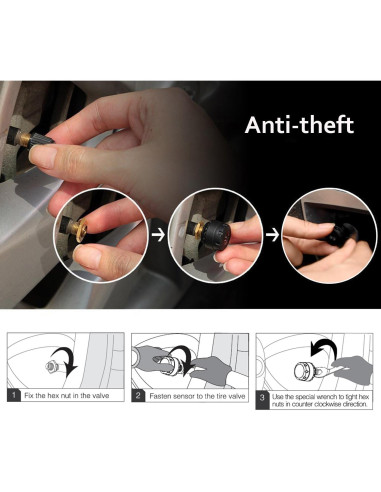 Anti-theft

1 Fix the hex nut in the valve

2 Fasten sensor to the tire valve

3 Use the special wrench to tight hex nuts in counter clockwise direction.