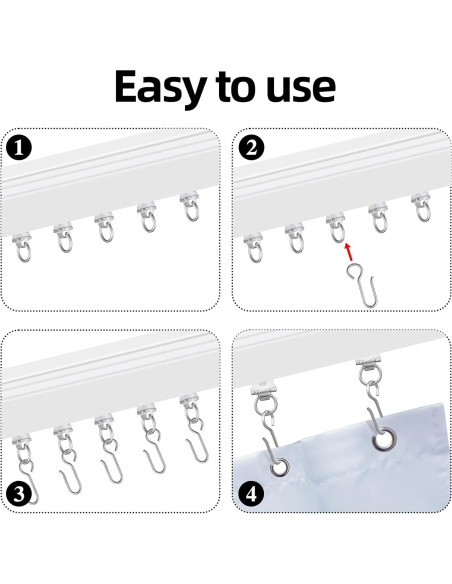 Easy to use

1

2

3

4