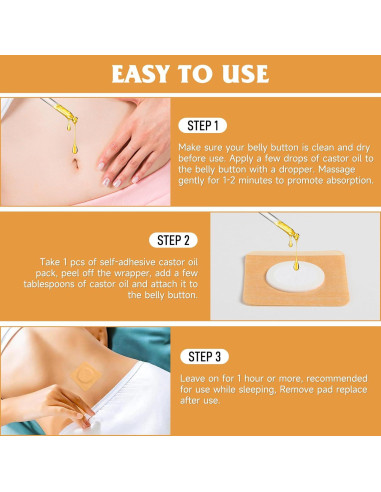 EASY TO USE

STEP 1

Make sure your belly button is clean and dry before use. Apply a few drops of castor oil to the belly button with a dropper. Massage gently for 1-2 minutes to promote absorption.

STEP 2

Take 1 pcs of self-adhesive castor oil pack, peel off the wrapper, add a few tablespoons of castor oil and attach it to the belly button.

STEP 3

Leave on for 1 hour or more, recommended for use while sleeping, Remove pad replace after use.