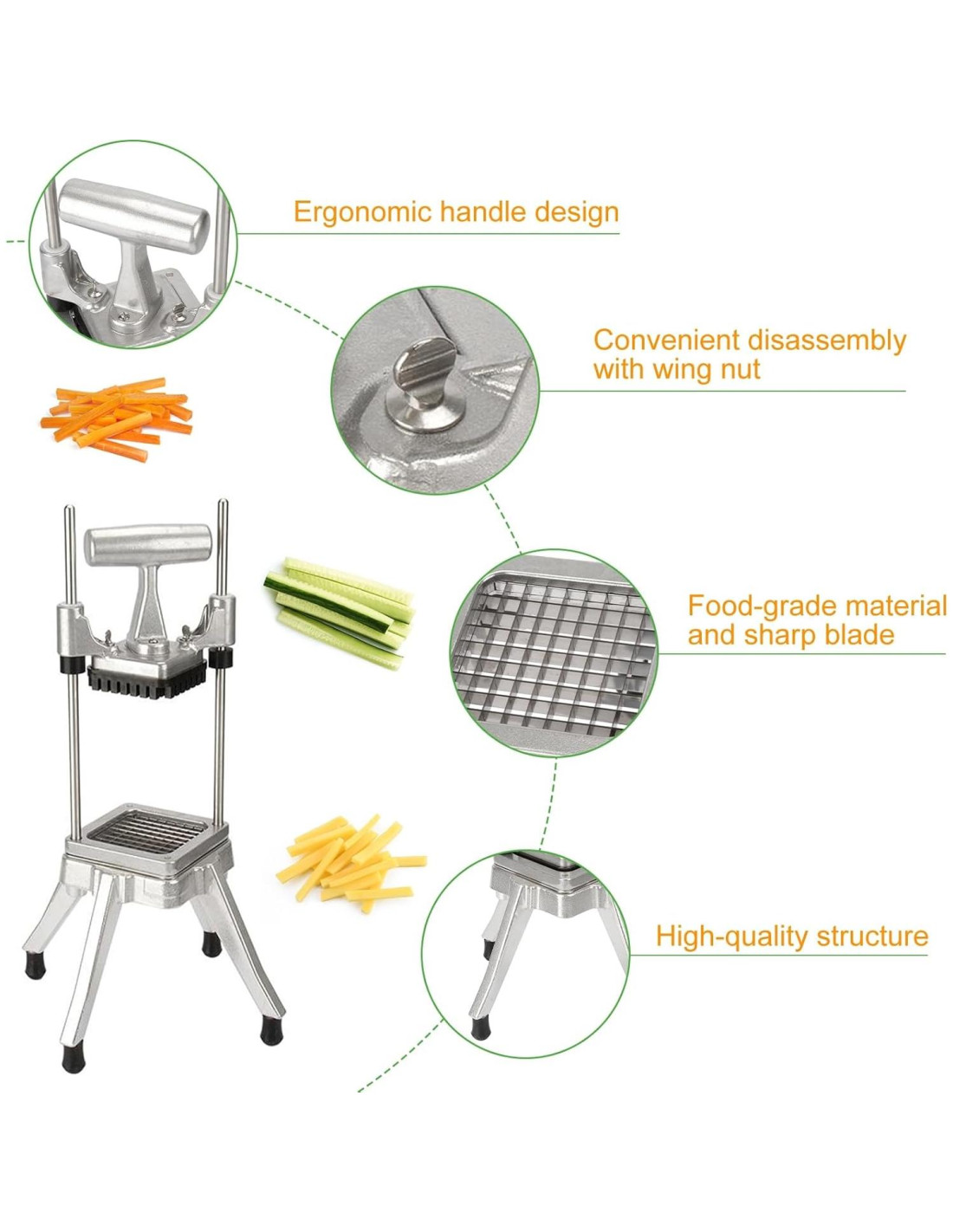 Ergonomic handle design

Convenient disassembly with wing nut

Food-grade material and sharp blade

High-quality structure