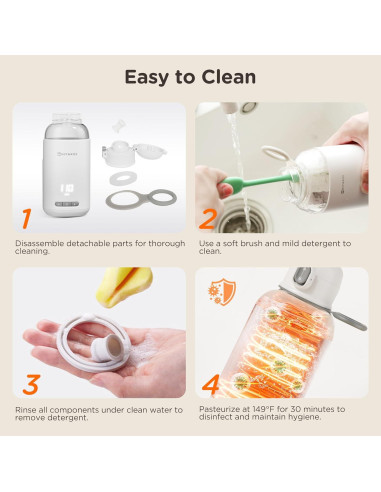 Easy to Clean

1

Disassemble detachable parts for thorough cleaning.

2

Use a soft brush and mild detergent to clean.

3

Rinse all components under clean water to remove detergent.

4

Pasteurize at 149°F for 30 minutes to disinfect and maintain hygiene.