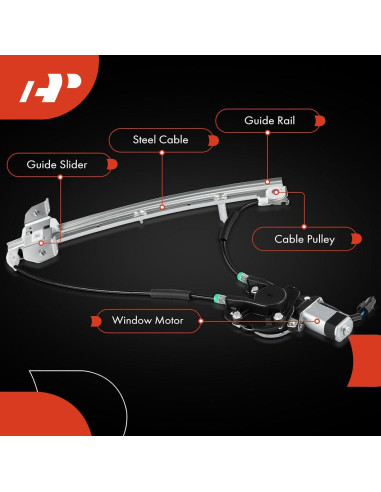 Guide Rail

Steel Cable

Guide Slider

Cable Pulley

Window Motor