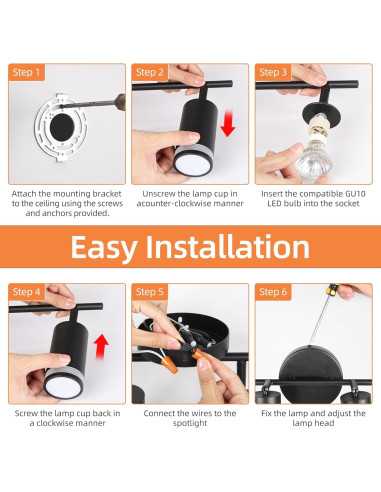 Step 1

Attach the mounting bracket to the ceiling using the screws and anchors provided.

Step 2

Unscrew the lamp cup in acounter-clockwise manner

Step 3

Insert the compatible GU10 LED bulb into the socket

Easy Installation

Step 4

Screw the lamp cup back in a clockwise manner

Step 5

Connect the wires to the spotlight

Step 6

Fix the lamp and adjust the lamp head