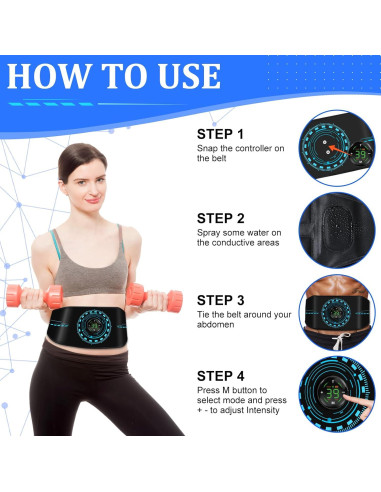 HOW TO USE

STEP 1
Snap the controller on the belt

39

STEP 2
Spray some water on the conductive areas

STEP 3
Tie the belt around your abdomen

STEP 4
Press M button to select mode and press + - to adjust Intensity

39