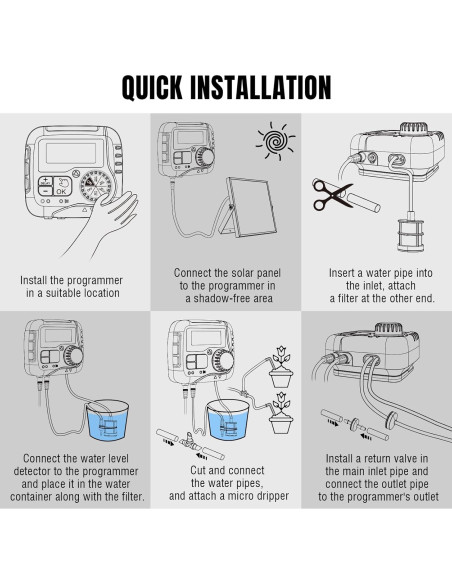 QUICK INSTALLATION

OK

Install the programmer in a suitable location

Connect the solar panel to the programmer in a shadow-free area

Insert a water pipe into the inlet, attach a filter at the other end.

Connect the water level detector to the programmer and place it in the water container along with the filter.

Cut and connect the water pipes, and attach a micro dripper

Install a return valve in the main inlet pipe and connect the outlet pipe to the programmer's outlet